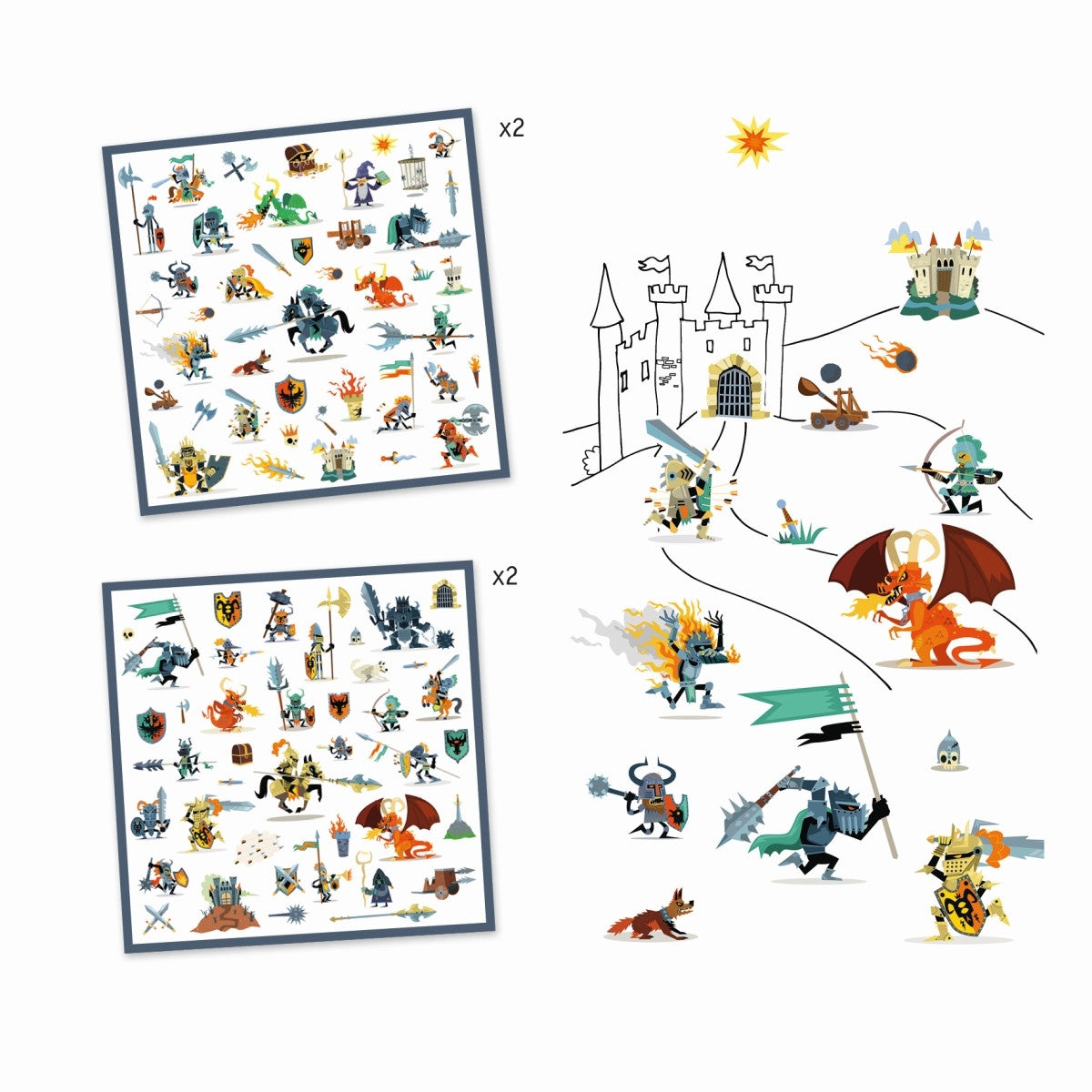 x2

x2